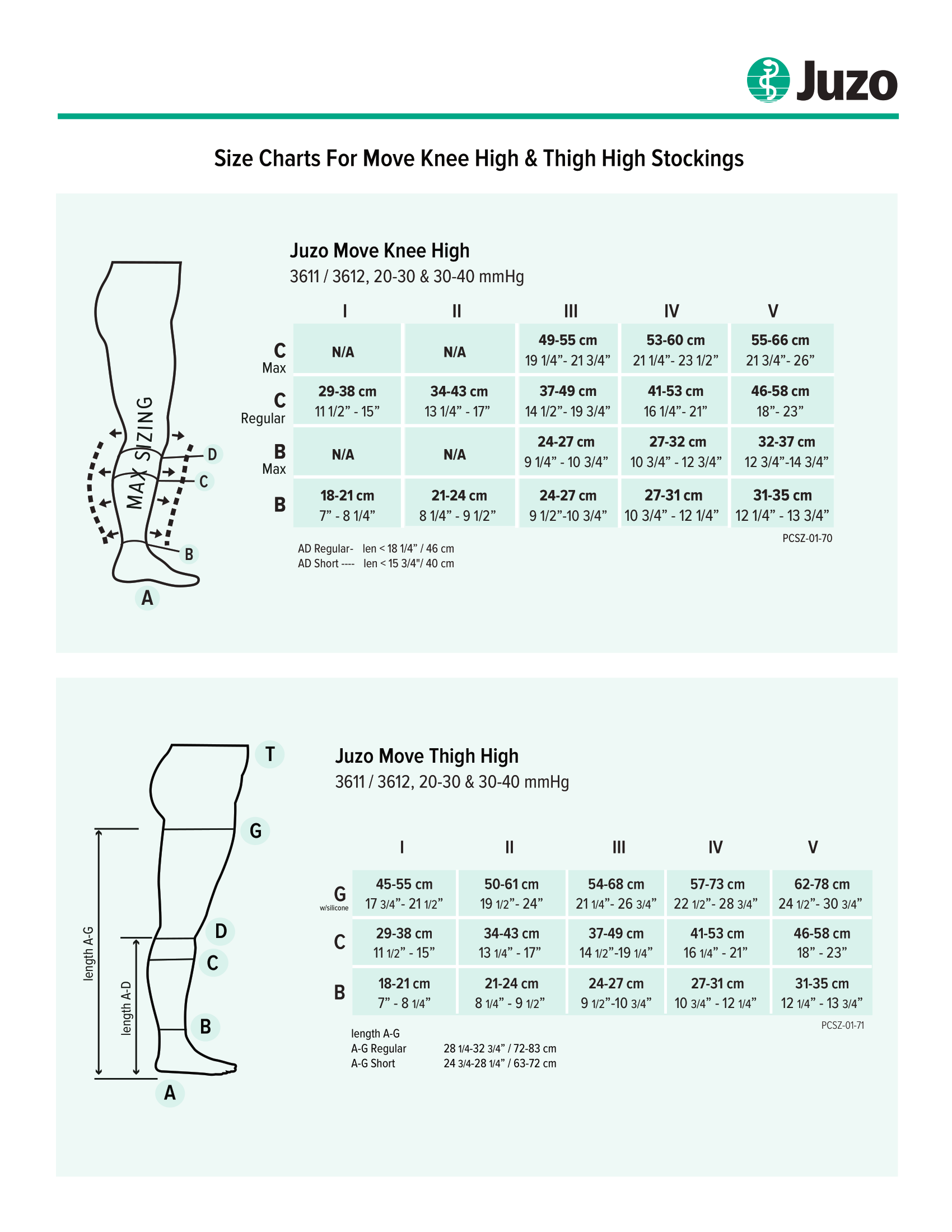 Juzo

Size Charts For Move Knee High & Thigh High Stockings

MAX SIZING

D

C

B

A

Juzo Move Knee High
3611 / 3612, 20-30 & 30-40 mmHg

| | I | II | III | IV | V |
|---|---|---|---|---|---|
| C Max | N/A | N/A | 49-55 cm 19 1/4”- 21 3/4” | 53-60 cm 21 1/4”- 23 1/2” | 55-66 cm 21 3/4”- 26” |
| C Regular | 29-38 cm 11 1/2” - 15” | 34-43 cm 13 1/4” - 17” | 37-49 cm 14 1/2”- 19 3/4” | 41-53 cm 16 1/4”- 21” | 46-58 cm 18”- 23” |
| B Max | N/A | N/A | 24-27 cm 9 1/4” - 10 3/4” | 27-32 cm 10 3/4” - 12 3/4” | 32-37 cm 12 3/4”-14 3/4” |
| B | 18-21 cm 7” - 8 1/4” | 21-24 cm 8 1/4” - 9 1/2” | 24-27 cm 9 1/2”-10 3/4” | 27-31 cm 10 3/4” - 12 1/4” | 31-35 cm 12 1/4” - 13 3/4” |

PCSZ-01-70

AD Regular- len < 18 1/4” / 46 cm
AD Short ---- len < 15 3/4"/ 40 cm

T

G

D

C

B

A

length A-G

length A-D

Juzo Move Thigh High
3611 / 3612, 20-30 & 30-40 mmHg

| | I | II | III | IV | V |
|---|---|---|---|---|---|
| G w/silicone | 45-55 cm 17 3/4”- 21 1/2” | 50-61 cm 19 1/2”- 24” | 54-68 cm 21 1/4”- 26 3/4” | 57-73 cm 22 1/2”- 28 3/4” | 62-78 cm 24 1/2”- 30 3/4” |
| C | 29-38 cm 11 1/2” - 15” | 34-43 cm 13 1/4” - 17” | 37-49 cm 14 1/2”-19 1/4” | 41-53 cm 16 1/4” - 21” | 46-58 cm 18” - 23” |
| B | 18-21 cm 7” - 8 1/4” | 21-24 cm 8 1/4” - 9 1/2” | 24-27 cm 9 1/2”-10 3/4” | 27-31 cm 10 3/4” - 12 1/4” | 31-35 cm 12 1/4” - 13 3/4” |

PCSZ-01-71

length A-G
A-G Regular 28 1/4-32 3/4” / 72-83 cm
A-G Short 24 3/4-28 1/4” / 63-72 cm